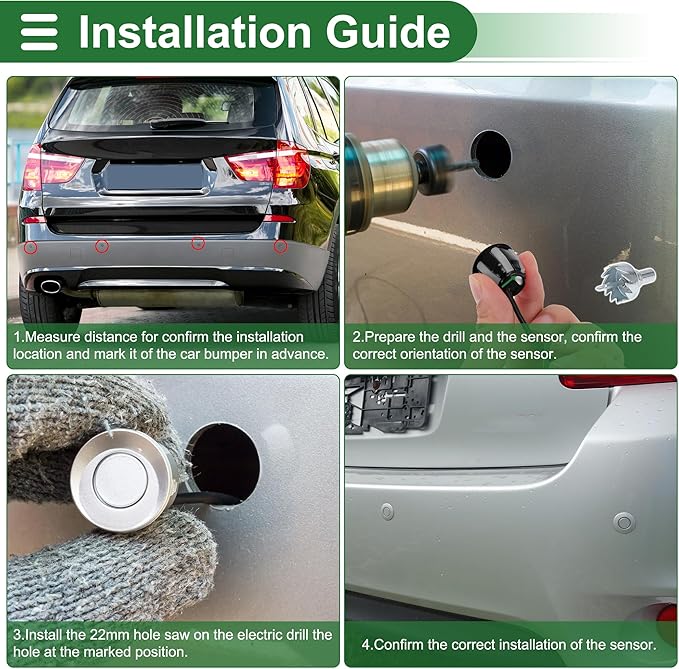 Installation Guide

1.Measure distance for confirm the installation location and mark it of the car bumper in advance.

2.Prepare the drill and the sensor, confirm the correct orientation of the sensor.

3.Install the 22mm hole saw on the electric drill the hole at the marked position.

4.Confirm the correct installation of the sensor.