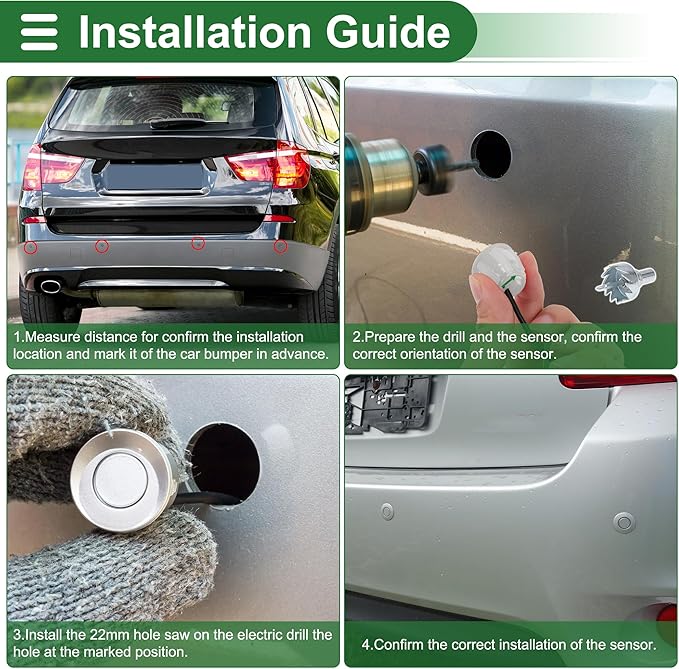 Installation Guide

1.Measure distance for confirm the installation location and mark it of the car bumper in advance.

2.Prepare the drill and the sensor, confirm the correct orientation of the sensor.

3.Install the 22mm hole saw on the electric drill the hole at the marked position.

4.Confirm the correct installation of the sensor.