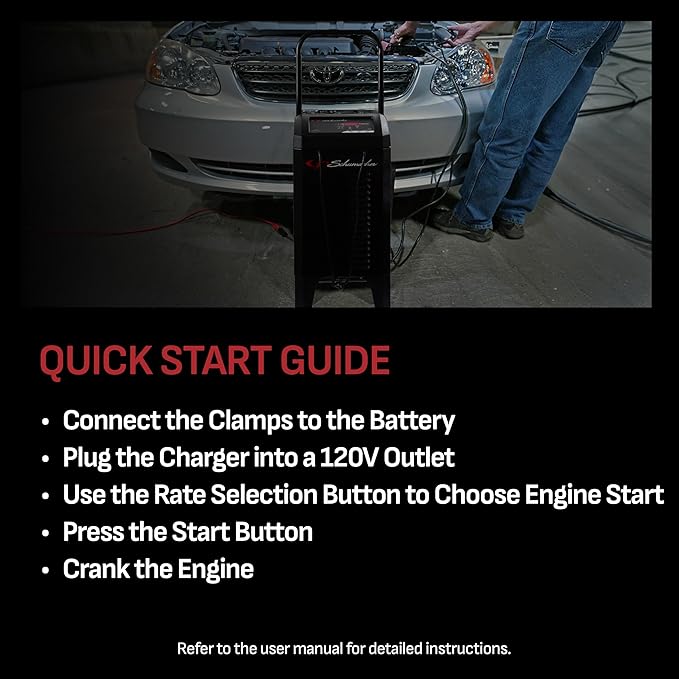 Schumacher

QUICK START GUIDE

• Connect the Clamps to the Battery
• Plug the Charger into a 120V Outlet
• Use the Rate Selection Button to Choose Engine Start
• Press the Start Button
• Crank the Engine

Refer to the user manual for detailed instructions.