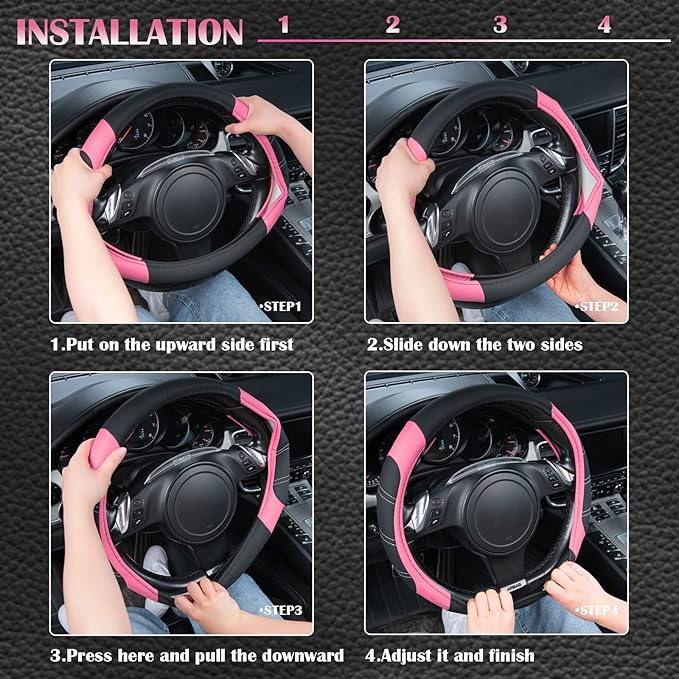 INSTALLATION 1 2 3 4

•STEP1

1.Put on the upward side first

•STEP2

2.Slide down the two sides

•STEP3

3.Press here and pull the downward

•STEP4

4.Adjust it and finish