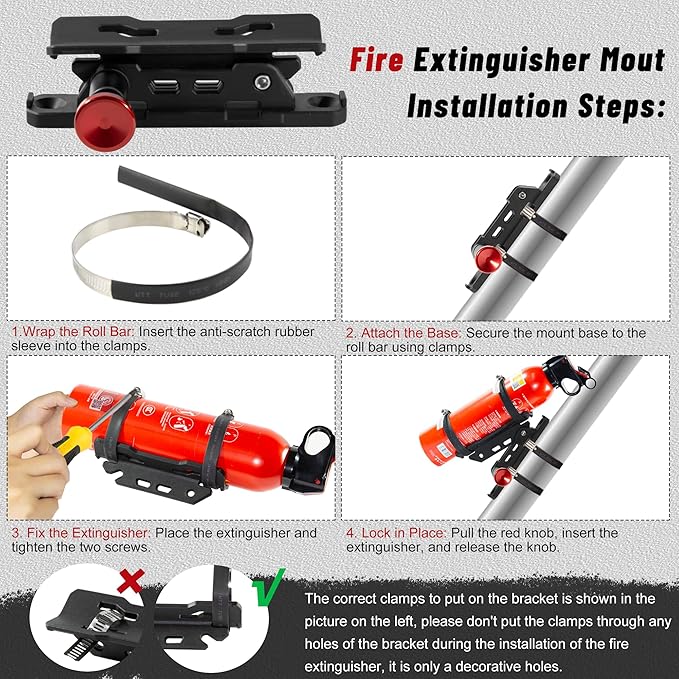 Fire Extinguisher Mout Installation Steps:

1.Wrap the Roll Bar: Insert the anti-scratch rubber sleeve into the clamps.

2. Attach the Base: Secure the mount base to the roll bar using clamps.

3. Fix the Extinguisher: Place the extinguisher and tighten the two screws.

4. Lock in Place: Pull the red knob, insert the extinguisher, and release the knob.

The correct clamps to put on the bracket is shown in the picture on the left, please don't put the clamps through any holes of the bracket during the installation of the fire extinguisher, it is only a decorative holes.