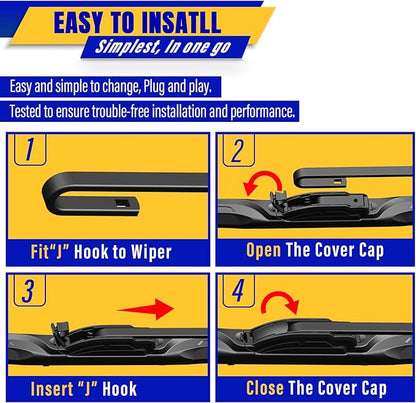 EASY TO INSATLL
Simplest, In one go

Easy and simple to change, Plug and play.

Tested to ensure trouble-free installation and performance.

1
Fit"J" Hook to Wiper

2
Open The Cover Cap

3
Insert "J" Hook

4
Close The Cover Cap