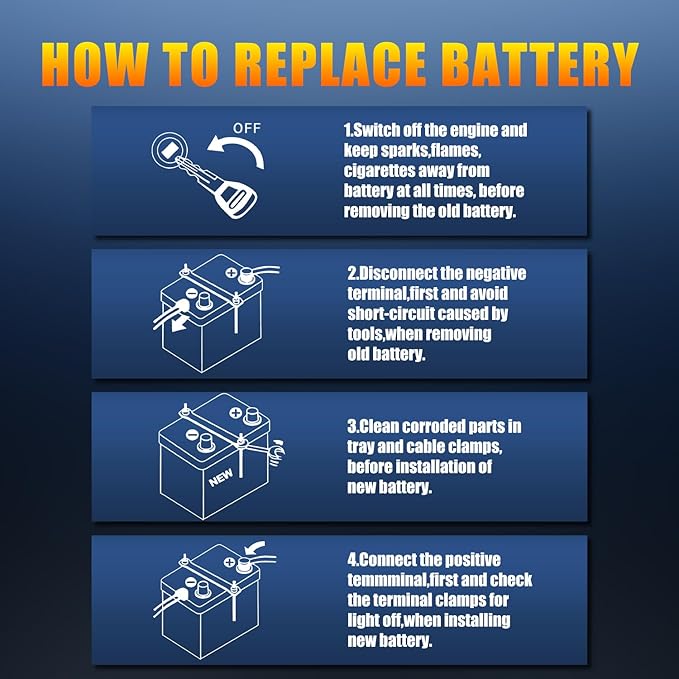 HOW TO REPLACE BATTERY

OFF

1.Switch off the engine and keep sparks,flames, cigarettes away from battery at all times, before removing the old battery.

2.Disconnect the negative terminal,first and avoid short-circuit caused by tools,when removing old battery.

NEW

3.Clean corroded parts in tray and cable clamps, before installation of new battery.

4.Connect the positive temmminal,first and check the terminal clamps for light off,when installing new battery.