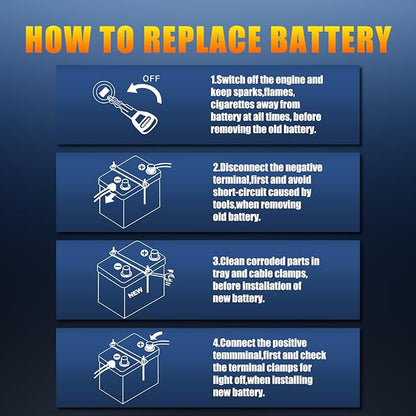 HOW TO REPLACE BATTERY

OFF

1.Switch off the engine and keep sparks,flames, cigarettes away from battery at all times, before removing the old battery.

2.Disconnect the negative terminal,first and avoid short-circuit caused by tools,when removing old battery.

NEW

3.Clean corroded parts in tray and cable clamps, before installation of new battery.

4.Connect the positive temmminal,first and check the terminal clamps for light off,when installing new battery.