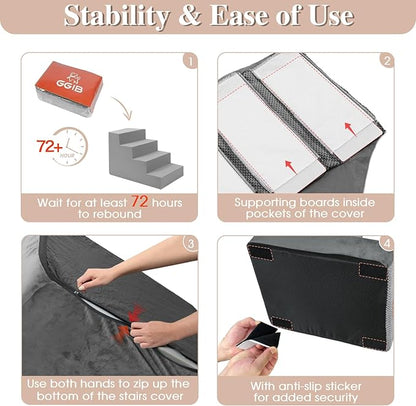 Stability & Ease of Use

1

GGIB

72+ HOUR

Wait for at least 72 hours to rebound

2

Supporting boards inside pockets of the cover

3

Use both hands to zip up the bottom of the stairs cover

4

With anti-slip sticker for added security