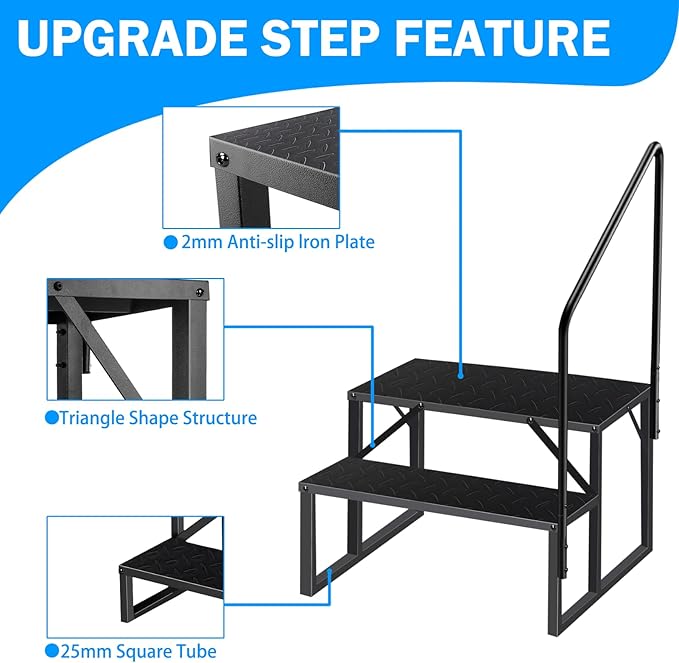 UPGRADE STEP FEATURE

2mm Anti-slip Iron Plate

Triangle Shape Structure

25mm Square Tube