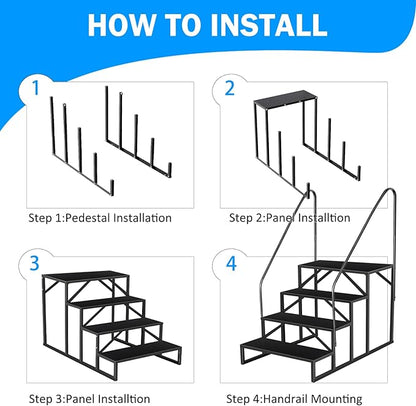 HOW TO INSTALL

1

Step 1:Pedestal Installation

2

Step 2:Panel Installtion

3

Step 3:Panel Installtion

4

Step 4:Handrail Mounting