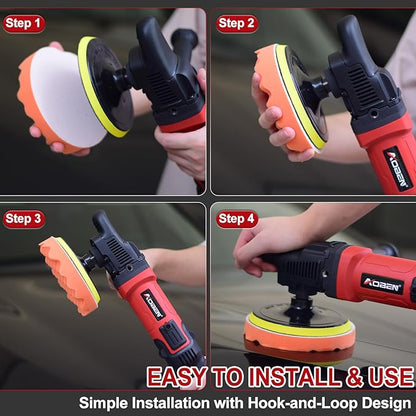 Step 1

Step 2

AOBEN

Step 3

AOBEN

Step 4

AOBEN

EASY TO INSTALL & USE

Simple Installation with Hook-and-Loop Design