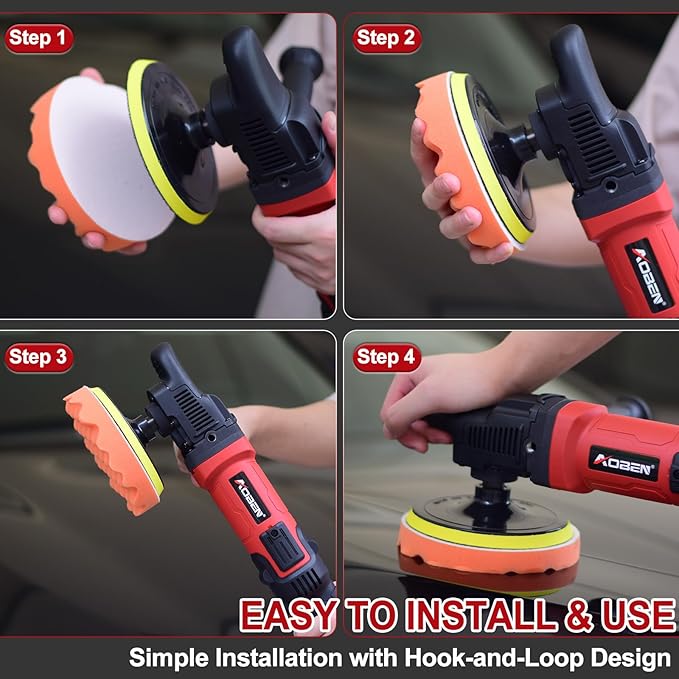 Step 1

Step 2

AOBEN

Step 3

AOBEN

Step 4

AOBEN

EASY TO INSTALL & USE

Simple Installation with Hook-and-Loop Design