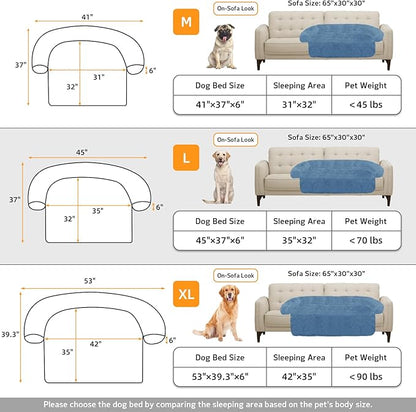 41"
37"
31"
32"
6"

M

On-Sofa Look

Sofa Size: 65"x30"x30"

| Dog Bed Size | Sleeping Area | Pet Weight |
|---|---|---|
| 41"×37"×6" | 31"×32" | <45 lbs |

45"
37"
35"
32"
6"

L

On-Sofa Look

Sofa Size: 65"x30"x30"

| Dog Bed Size | Sleeping Area | Pet Weight |
|---|---|---|
| 45"×37"×6" | 35"×32" | <70 lbs |

53"
39.3"
42"
35"
6"

XL

On-Sofa Look

Sofa Size: 65"x30"x30"

| Dog Bed Size | Sleeping Area | Pet Weight |
|---|---|---|
| 53"×39.3"×6" | 42"×35" | <90 lbs |

Please choose the dog bed by comparing the sleeping area based on the pet's body size.