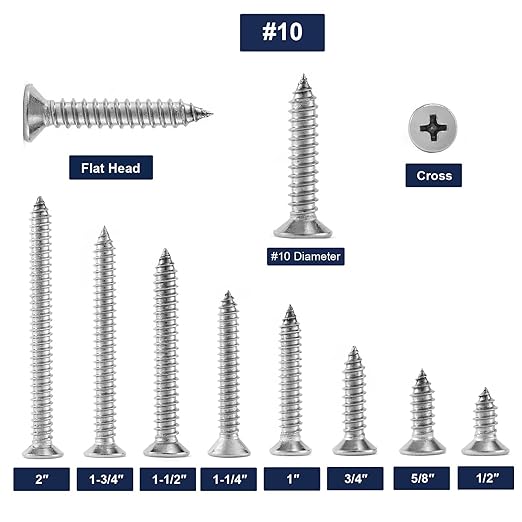 #10

Flat Head

Cross

#10 Diameter

2"

1-3/4"

1-1/2"

1-1/4"

1"

3/4"

5/8"

1/2"