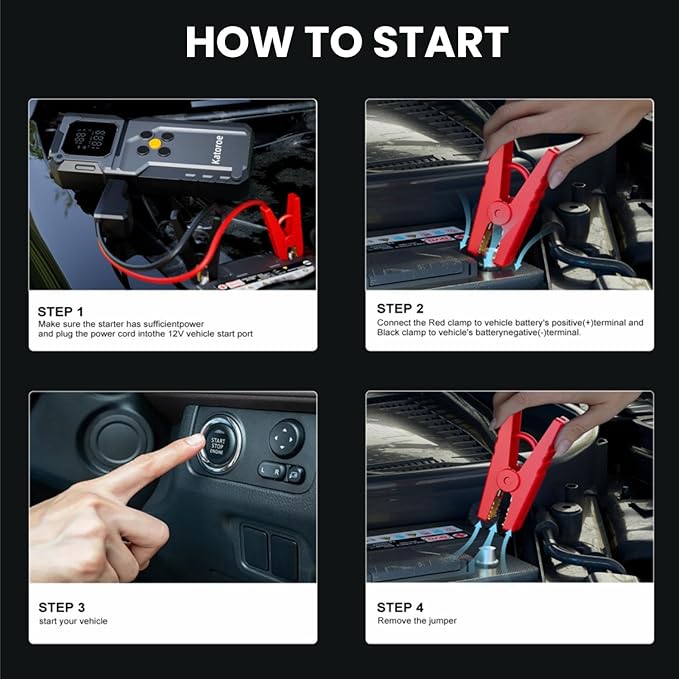 HOW TO START

Katoroe

STEP 1
Make sure the starter has sufficientpower and plug the power cord intothe 12V vehicle start port

STEP 2
Connect the Red clamp to vehicle battery's positive(+)terminal and Black clamp to vehicle's batterynegative(-)terminal.

START STOP ENGINE

L R

STEP 3
start your vehicle

STEP 4
Remove the jumper