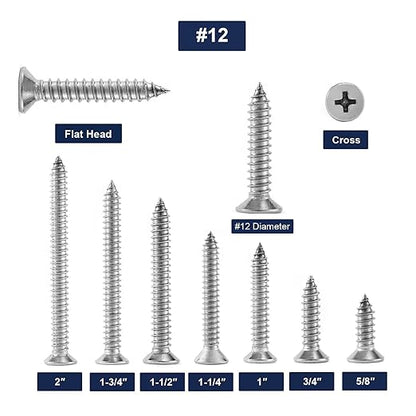 #12

Flat Head

Cross

#12 Diameter

2"

1-3/4"

1-1/2"

1-1/4"

1"

3/4"

5/8"