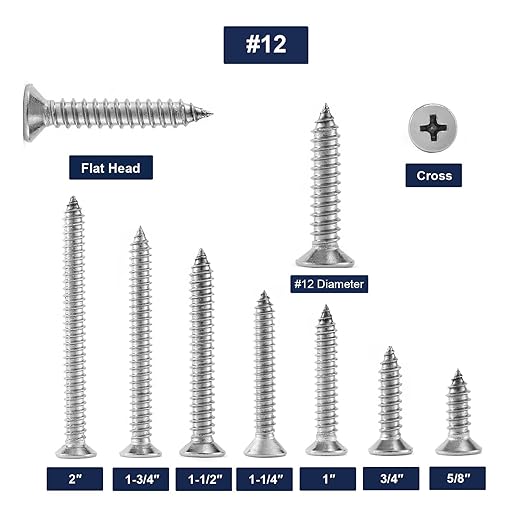 #12

Flat Head

Cross

#12 Diameter

2"

1-3/4"

1-1/2"

1-1/4"

1"

3/4"

5/8"