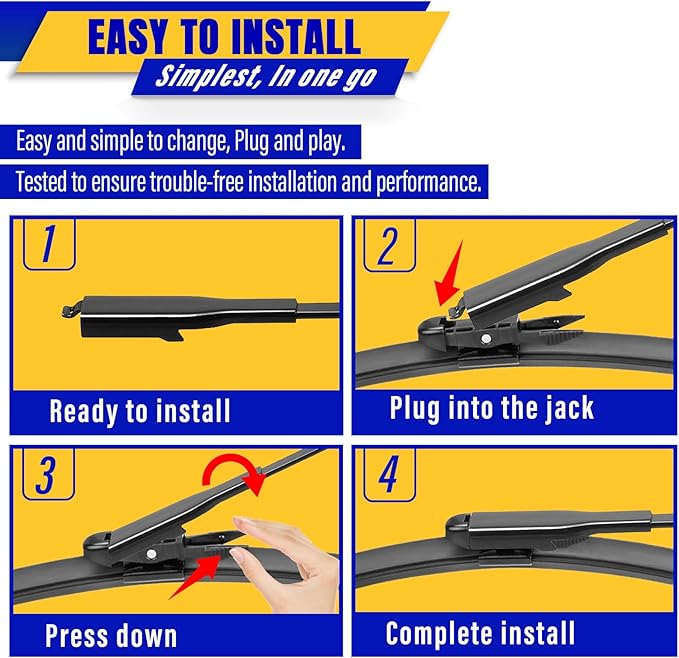 EASY TO INSTALL
Simplest, In one go

Easy and simple to change, Plug and play.

Tested to ensure trouble-free installation and performance.

1
Ready to install

2
Plug into the jack

3
Press down

4
Complete install