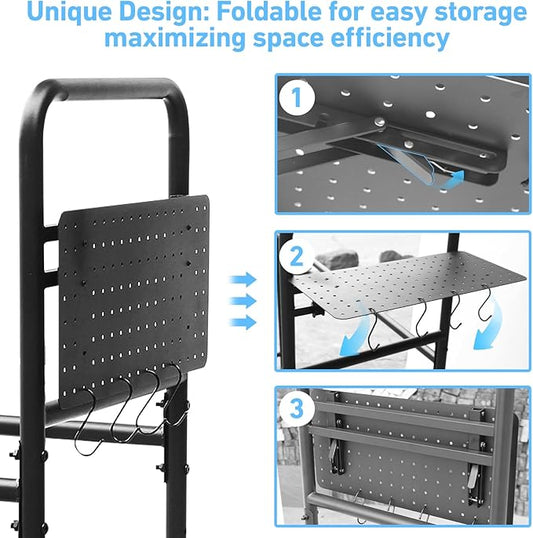 Unique Design: Foldable for easy storage maximizing space efficiency

1

2

3