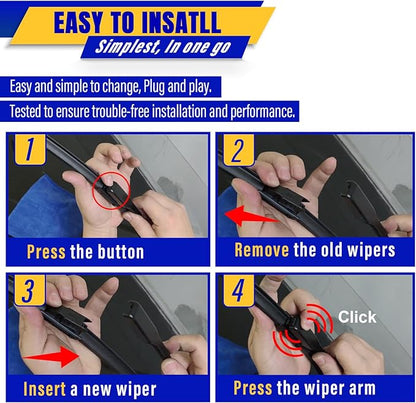 EASY TO INSATLL
Simplest, In one go

Easy and simple to change, Plug and play.
Tested to ensure trouble-free installation and performance.

1
Press the button

2
Remove the old wipers

3
Insert a new wiper

4
Click
Press the wiper arm