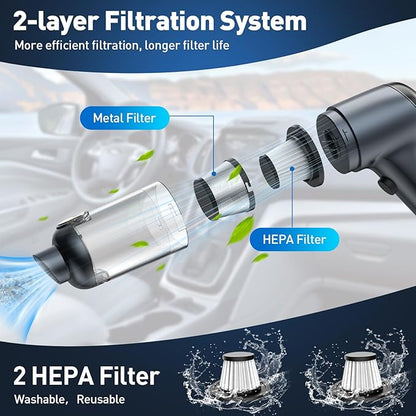 2-layer Filtration System
More efficient filtration, longer filter life

Metal Filter

HEPA Filter

2 HEPA Filter
Washable, Reusable