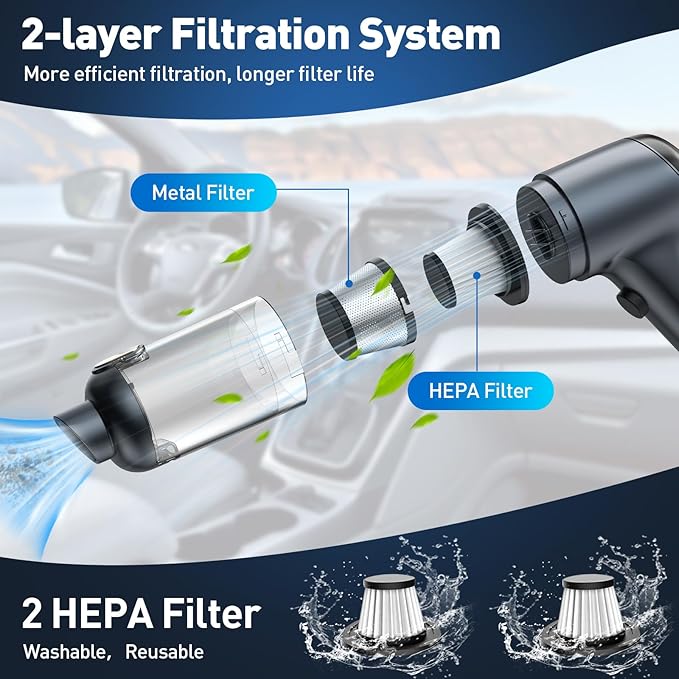 2-layer Filtration System
More efficient filtration, longer filter life

Metal Filter

HEPA Filter

2 HEPA Filter
Washable,　Reusable