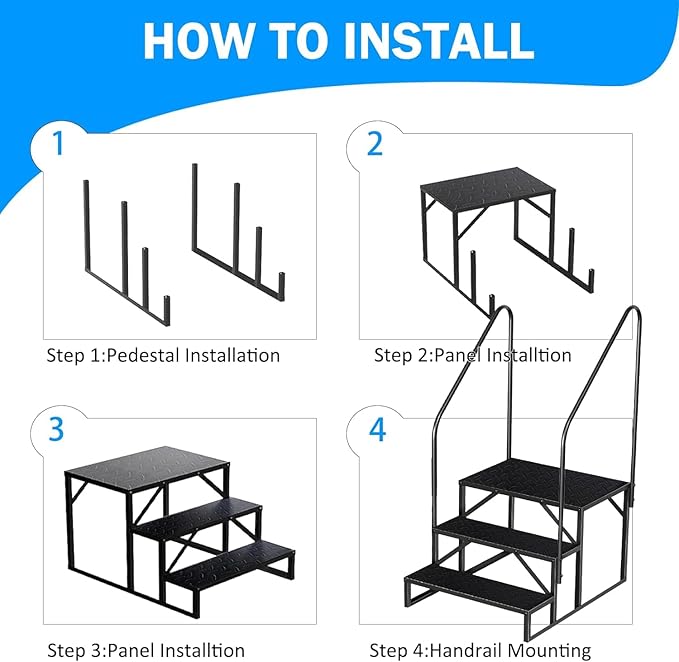 HOW TO INSTALL

1

Step 1:Pedestal Installation

2

Step 2:Panel Installtion

3

Step 3:Panel Installtion

4

Step 4:Handrail Mounting