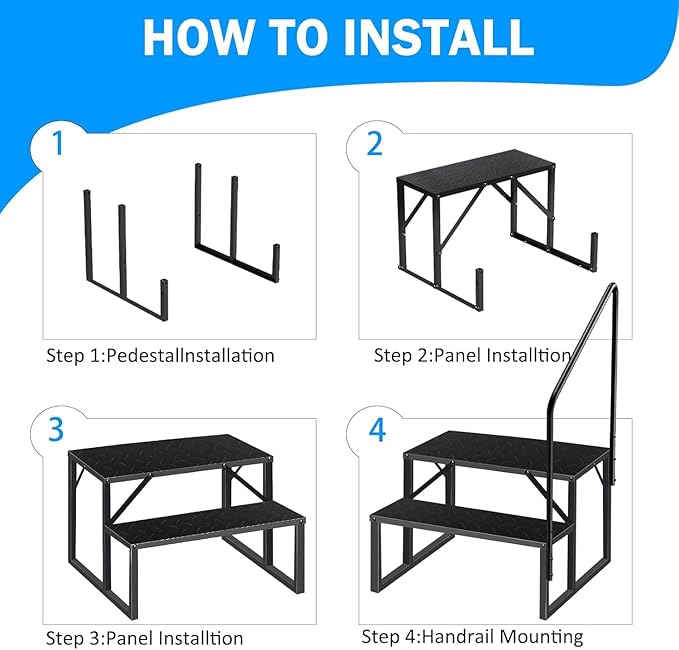 HOW TO INSTALL

1

Step 1:PedestalInstallation

2

Step 2:Panel Installtion

3

Step 3:Panel Installtion

4

Step 4:Handrail Mounting