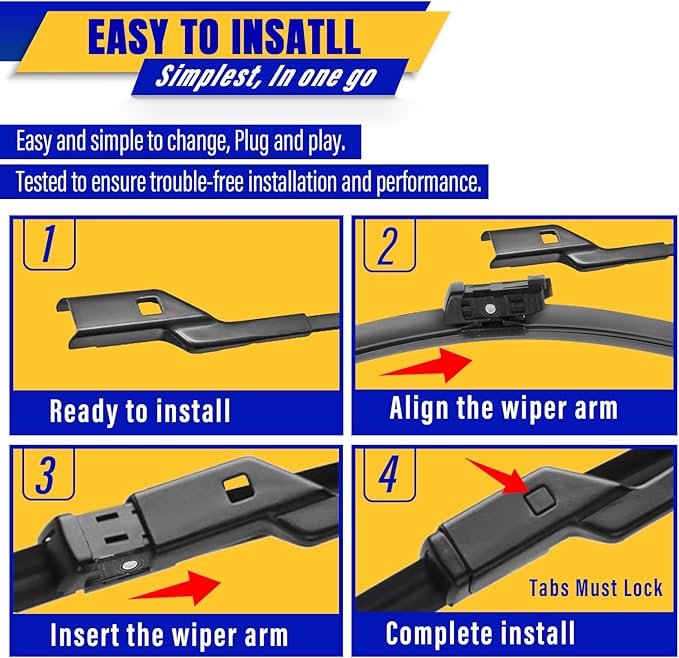 EASY TO INSATLL
Simplest, In one go

Easy and simple to change, Plug and play.
Tested to ensure trouble-free installation and performance.

1
Ready to install

2
Align the wiper arm

3
Insert the wiper arm

4
Tabs Must Lock
Complete install