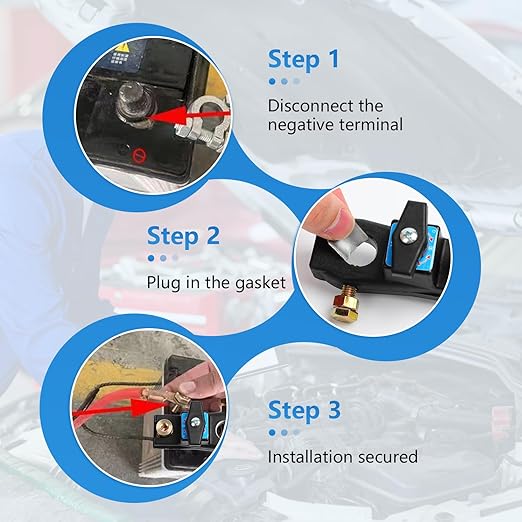 Step 1

Disconnect the negative terminal

Step 2

Plug in the gasket

Step 3

Installation secured