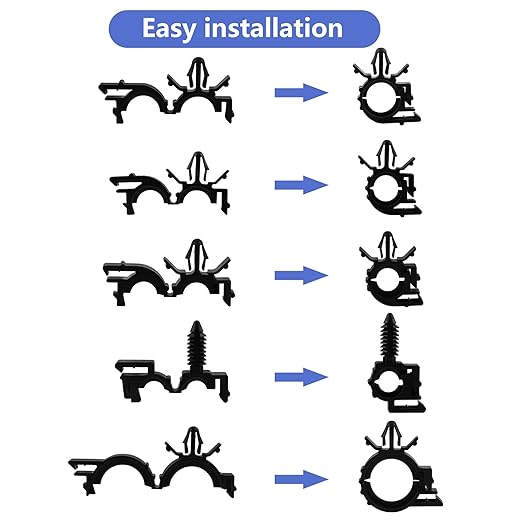 Easy installation